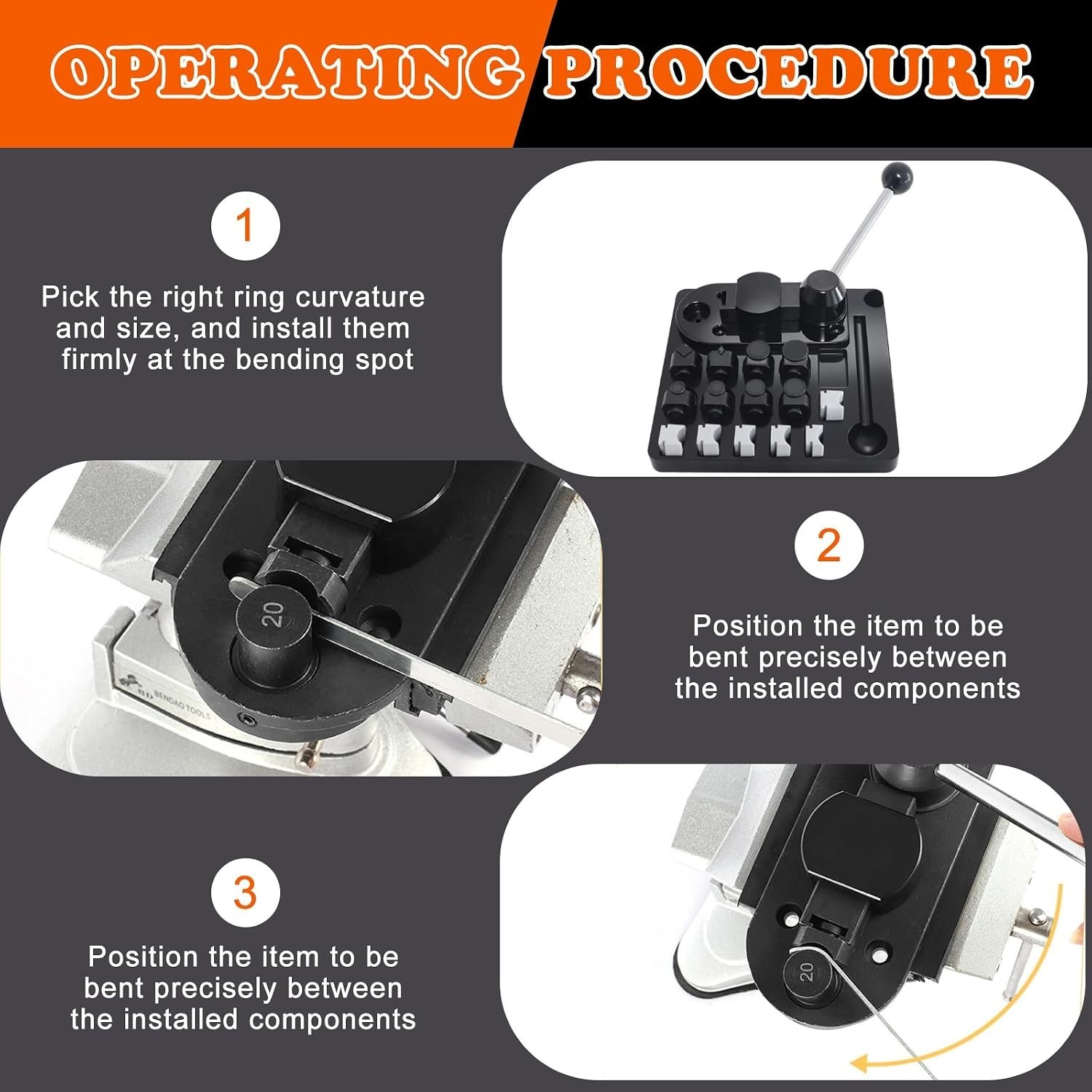 OPERATING PROCEDURE

1

Pick the right ring curvature and size, and install them firmly at the bending spot

20

BD BENDAO TOOLS

2

Position the item to be bent precisely between the installed components

3

Position the item to be bent precisely between the installed components

20