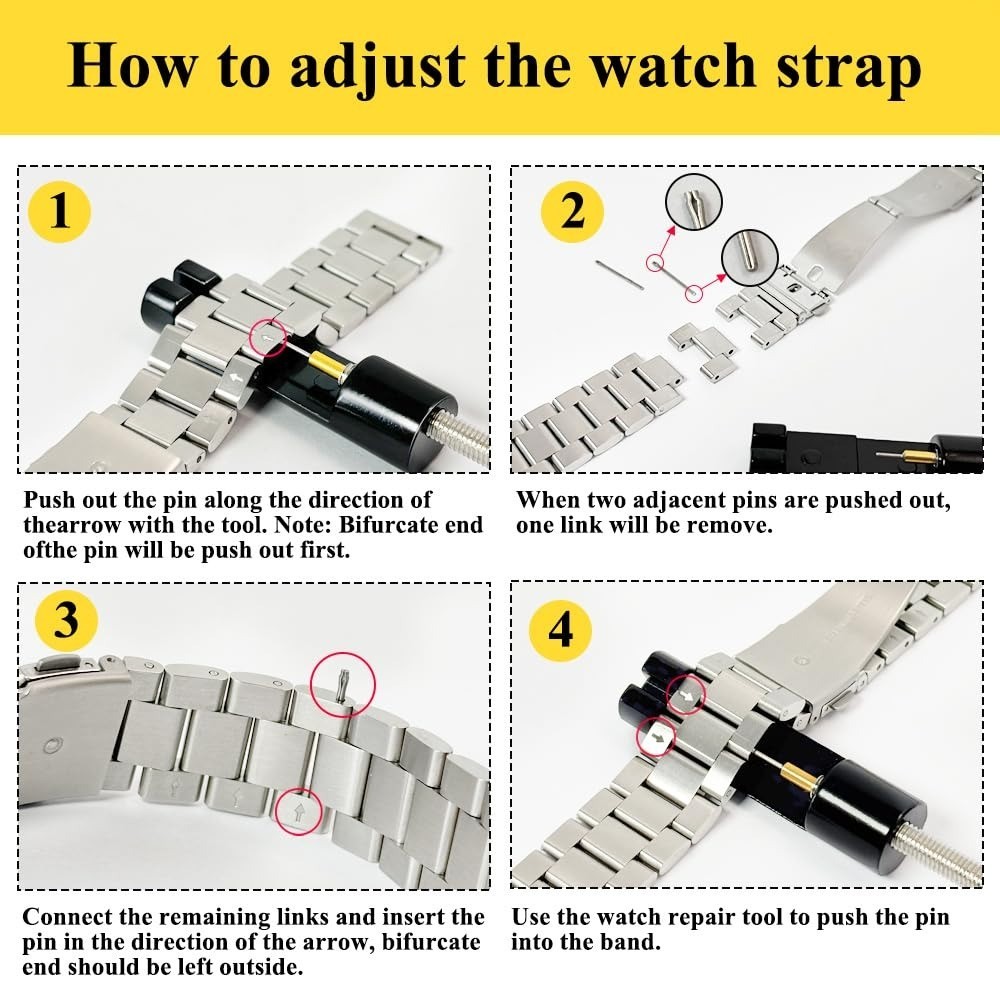 How to adjust the watch strap

1

Push out the pin along the direction of thearrow with the tool. Note: Bifurcate end ofthe pin will be push out first.

2

When two adjacent pins are pushed out, one link will be remove.

3

Connect the remaining links and insert the pin in the direction of the arrow, bifurcate end should be left outside.

4

Use the watch repair tool to push the pin into the band.