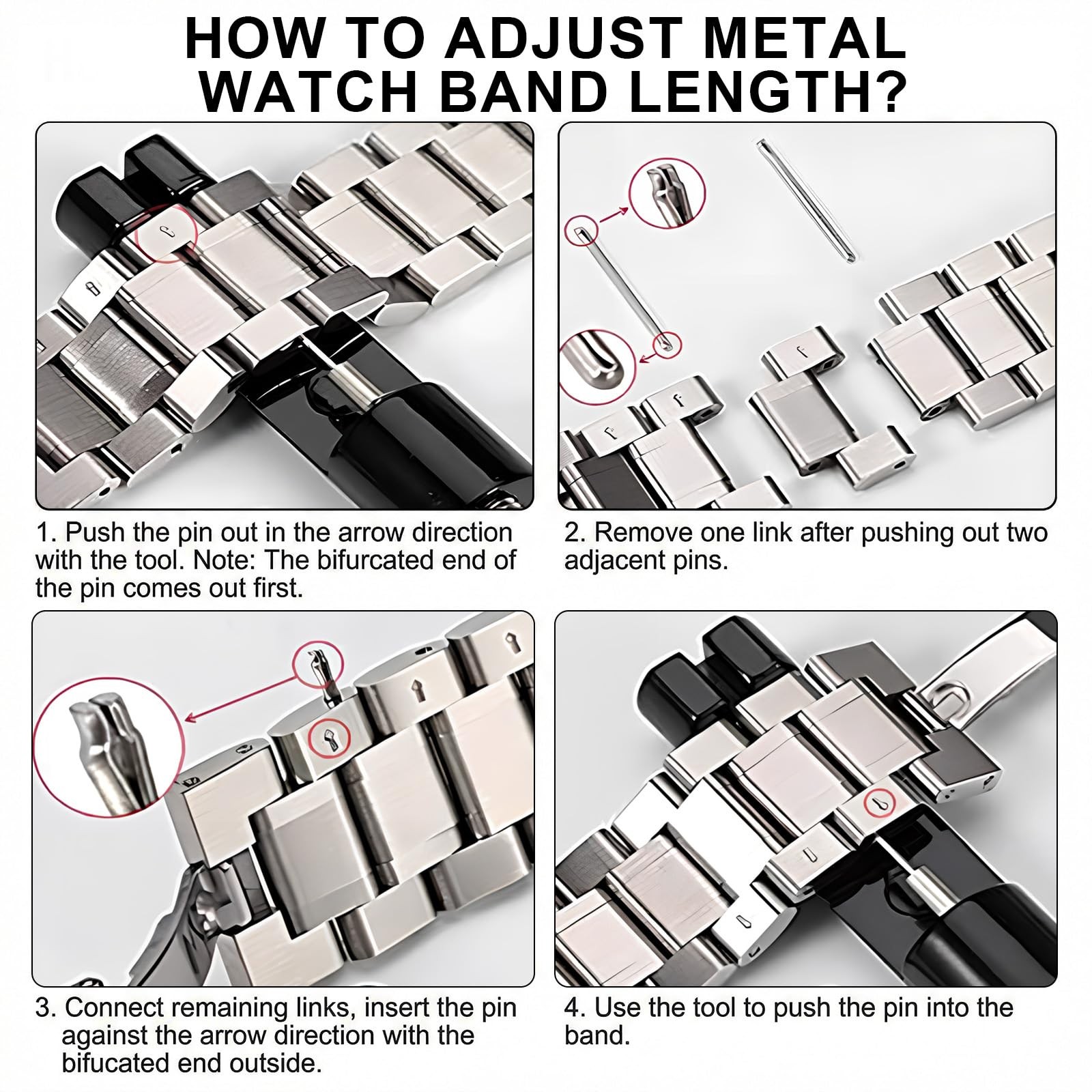 HOW TO ADJUST METAL WATCH BAND LENGTH?

1. Push the pin out in the arrow direction with the tool. Note: The bifurcated end of the pin comes out first.

2. Remove one link after pushing out two adjacent pins.

3. Connect remaining links, insert the pin against the arrow direction with the bifucated end outside.

4. Use the tool to push the pin into the band.