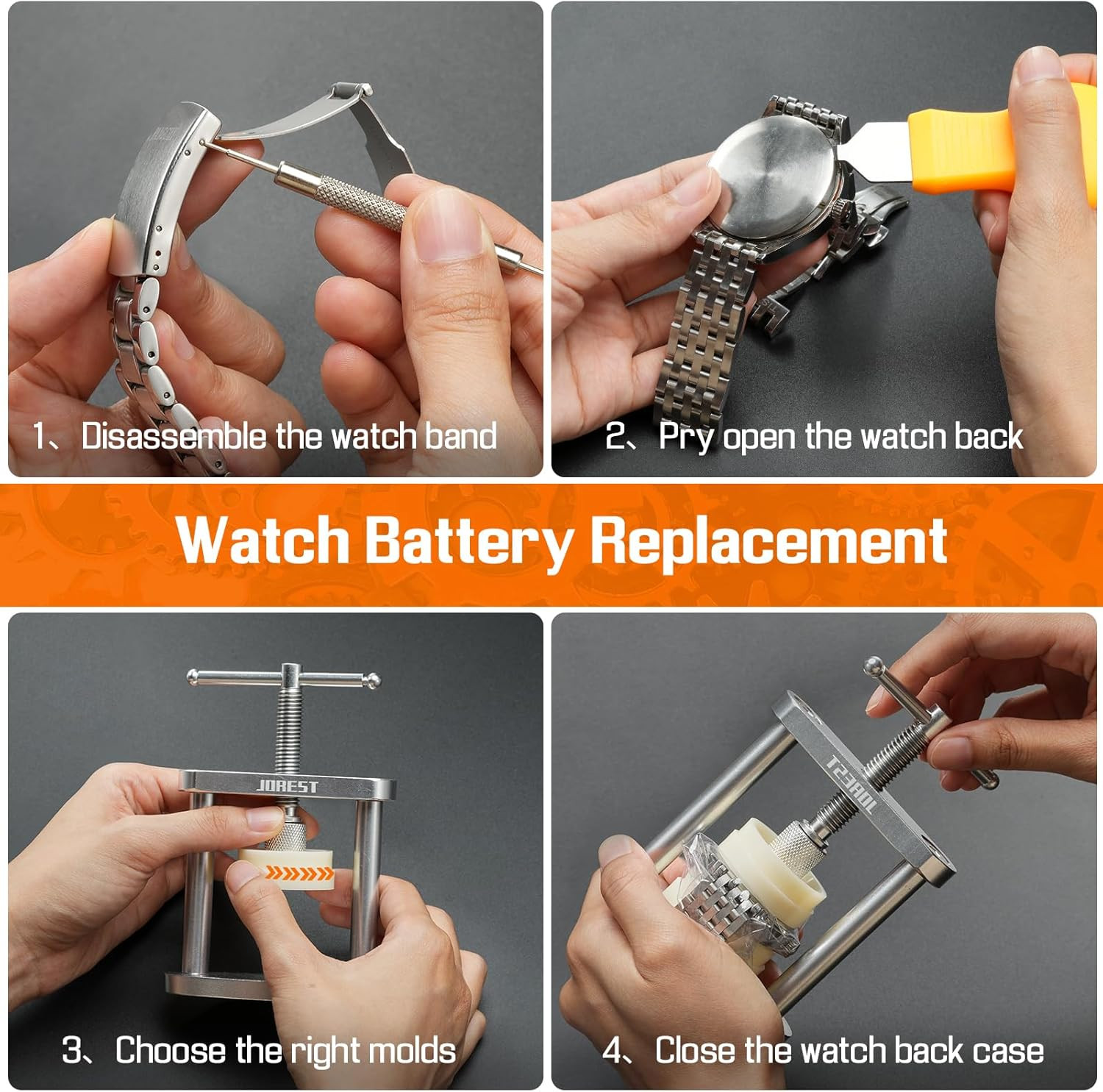 1、Disassemble the watch band

2、Pry open the watch back

Watch Battery Replacement

JOREST

3、Choose the right molds

JOREST

4、Close the watch back case