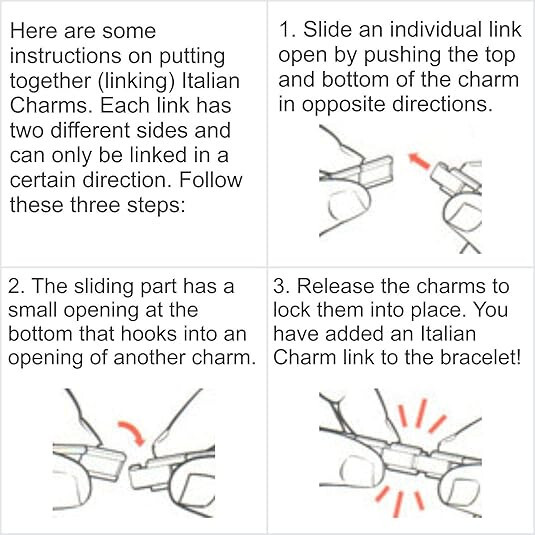 Here are some instructions on putting together (linking) Italian Charms. Each link has two different sides and can only be linked in a certain direction. Follow these three steps:

1. Slide an individual link open by pushing the top and bottom of the charm in opposite directions.

2. The sliding part has a small opening at the bottom that hooks into an opening of another charm.

3. Release the charms to lock them into place. You have added an Italian Charm link to the bracelet!