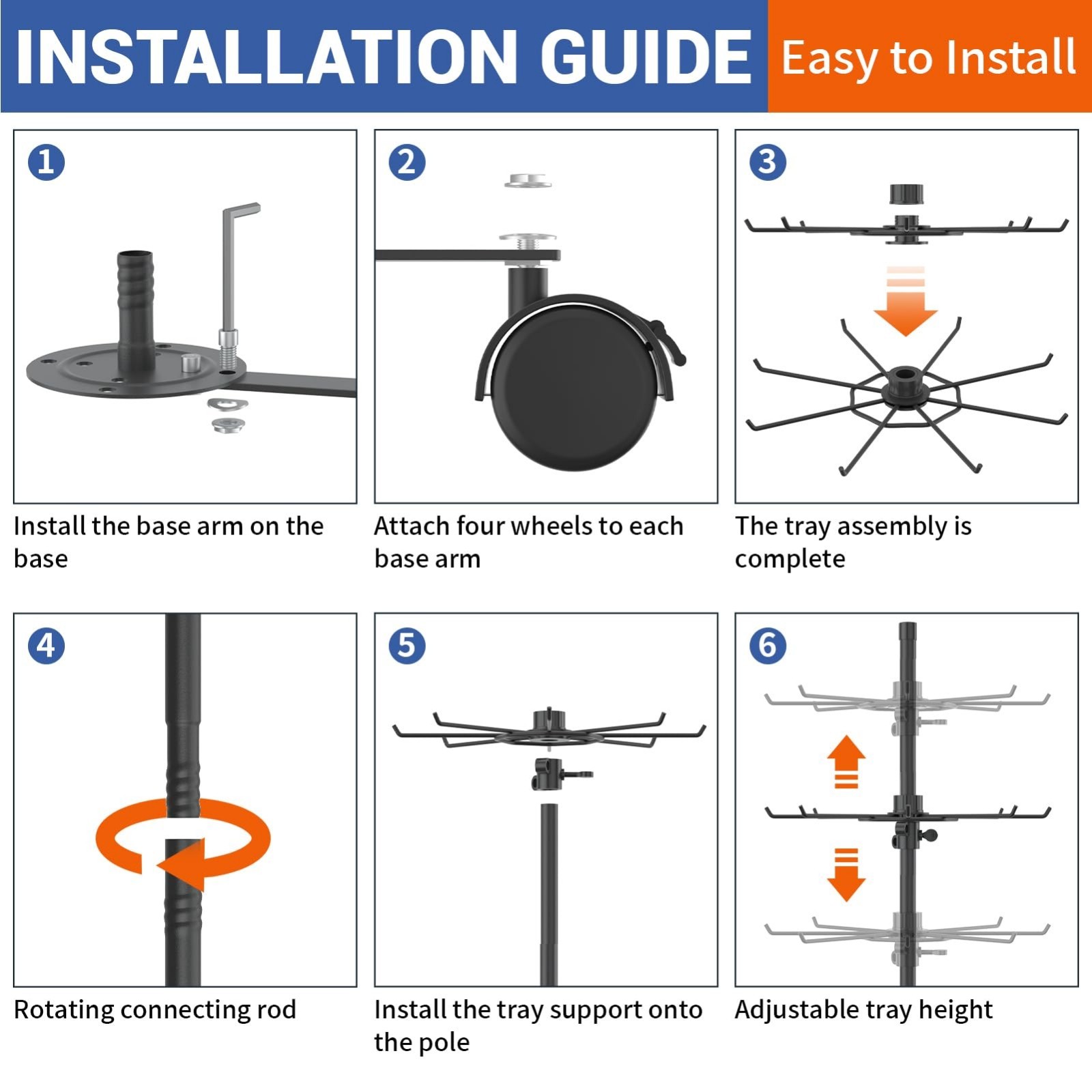 INSTALLATION GUIDE Easy to Install

1
Install the base arm on the base

2
Attach four wheels to each base arm

3
The tray assembly is complete

4
Rotating connecting rod

5
Install the tray support onto the pole

6
Adjustable tray height