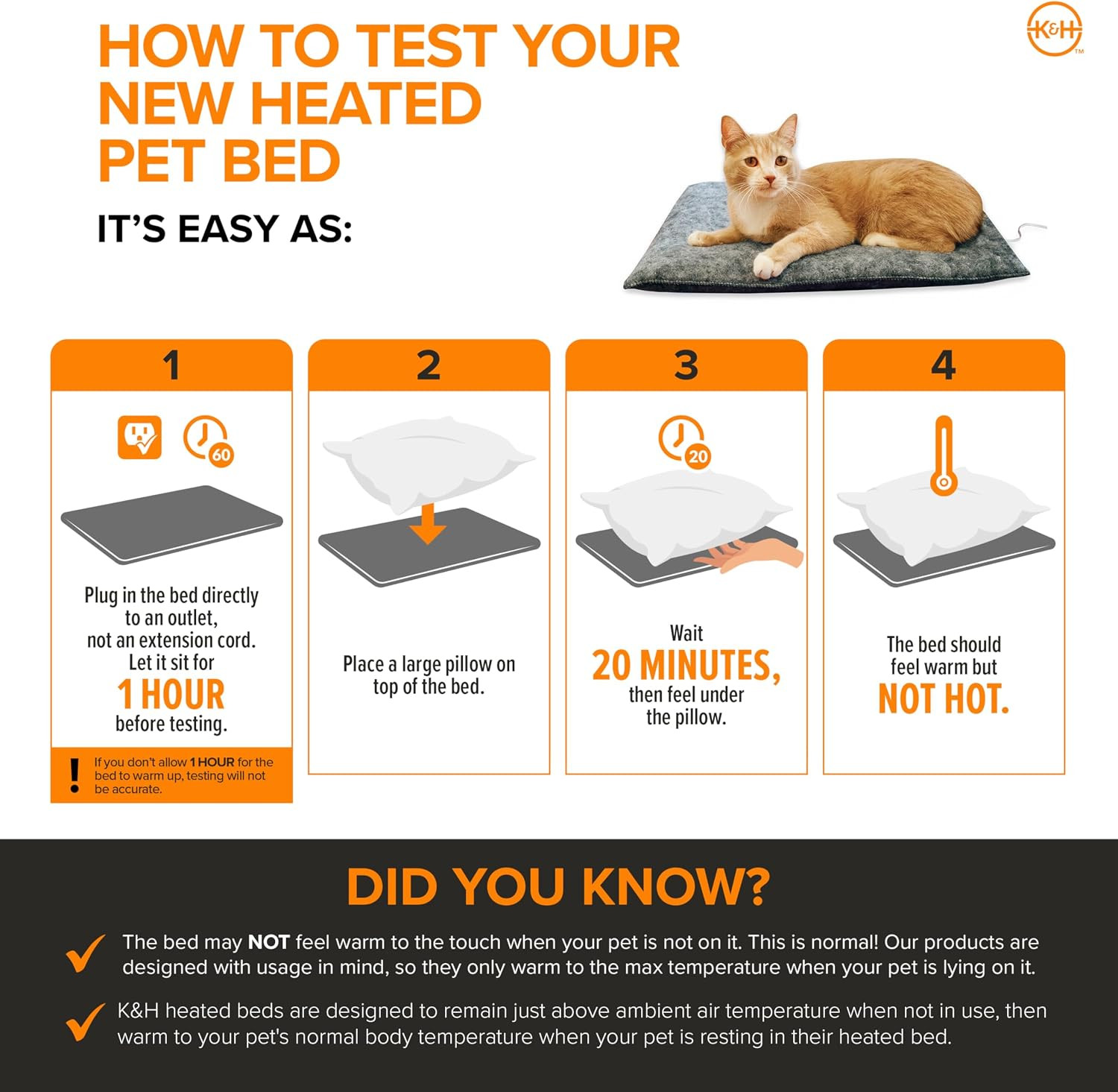 HOW TO TEST YOUR NEW HEATED PET BED

K&H™

IT'S EASY AS:

1

60

Plug in the bed directly to an outlet, not an extension cord. Let it sit for 1 HOUR before testing.

! If you don't allow 1 HOUR for the bed to warm up, testing will not be accurate.

2

Place a large pillow on top of the bed.

3

20

Wait 20 MINUTES, then feel under the pillow.

4

The bed should feel warm but NOT HOT.

DID YOU KNOW?

The bed may NOT feel warm to the touch when your pet is not on it. This is normal! Our products are designed with usage in mind, so they only warm to the max temperature when your pet is lying on it.

K&H heated beds are designed to remain just above ambient air temperature when not in use, then warm to your pet's normal body temperature when your pet is resting in their heated bed.