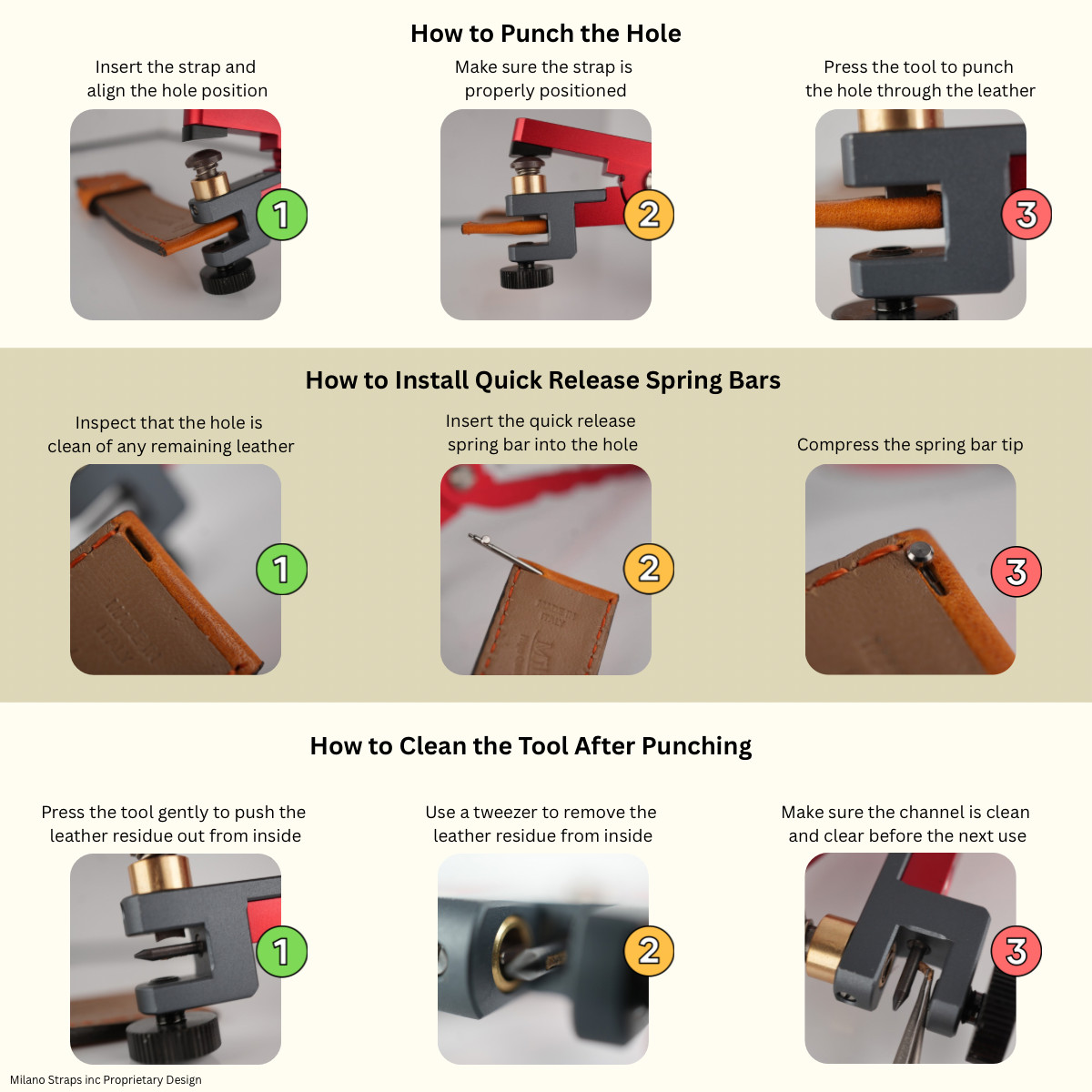 How to Punch the Hole

Insert the strap and align the hole position

1

Make sure the strap is properly positioned

2

Press the tool to punch the hole through the leather

3

How to Install Quick Release Spring Bars

Inspect that the hole is clean of any remaining leather

1

Insert the quick release spring bar into the hole

2

Compress the spring bar tip

3

How to Clean the Tool After Punching

Press the tool gently to push the leather residue out from inside

1

Use a tweezer to remove the leather residue from inside

2

Make sure the channel is clean and clear before the next use

3

Milano Straps inc Proprietary Design