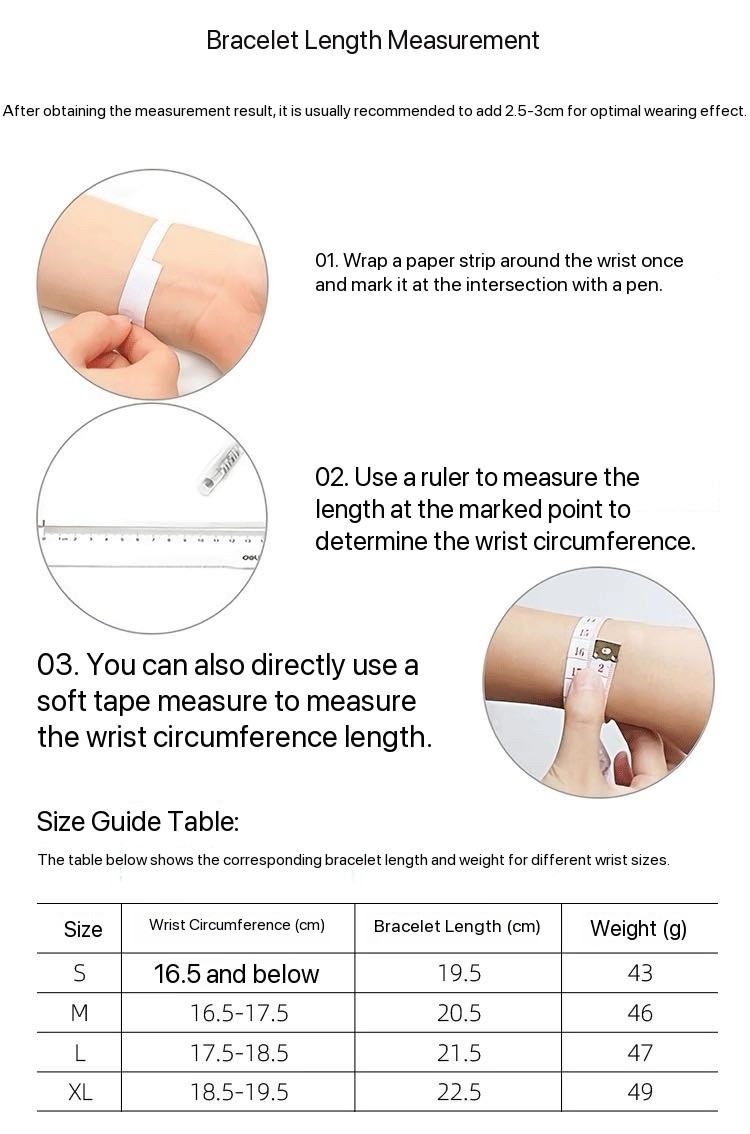 Bracelet Length Measurement

After obtaining the measurement result, it is usually recommended to add 2.5-3cm for optimal wearing effect.

01. Wrap a paper strip around the wrist once and mark it at the intersection with a pen.

02. Use a ruler to measure the length at the marked point to determine the wrist circumference.

03. You can also directly use a soft tape measure to measure the wrist circumference length.

Size Guide Table:

The table below shows the corresponding bracelet length and weight for different wrist sizes.

| Size | Wrist Circumference (cm) | Bracelet Length (cm) | Weight (g) |
|---|---|---|---|
| S | 16.5 and below | 19.5 | 43 |
| M | 16.5-17.5 | 20.5 | 46 |
| L | 17.5-18.5 | 21.5 | 47 |
| XL | 18.5-19.5 | 22.5 | 49 |