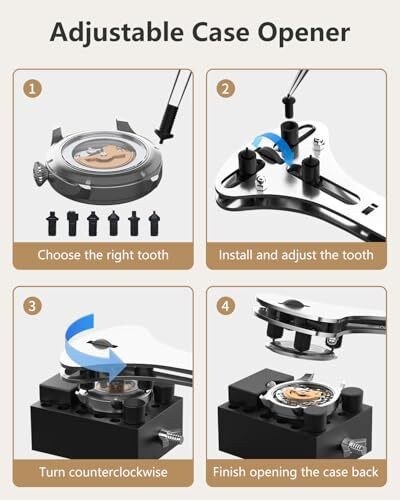 Adjustable Case Opener

1
Choose the right tooth

2
Install and adjust the tooth

3
Turn counterclockwise

4
Finish opening the case back