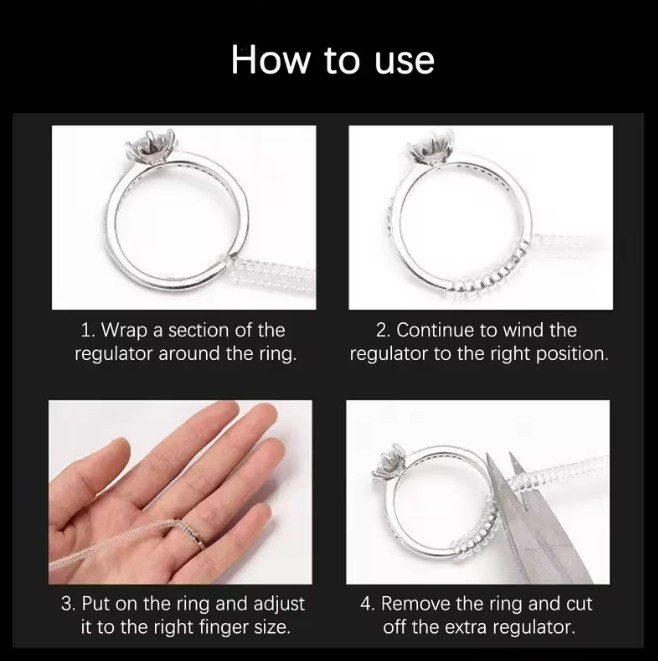 How to use

1. Wrap a section of the regulator around the ring.

2. Continue to wind the regulator to the right position.

3. Put on the ring and adjust it to the right finger size.

4. Remove the ring and cut off the extra regulator.