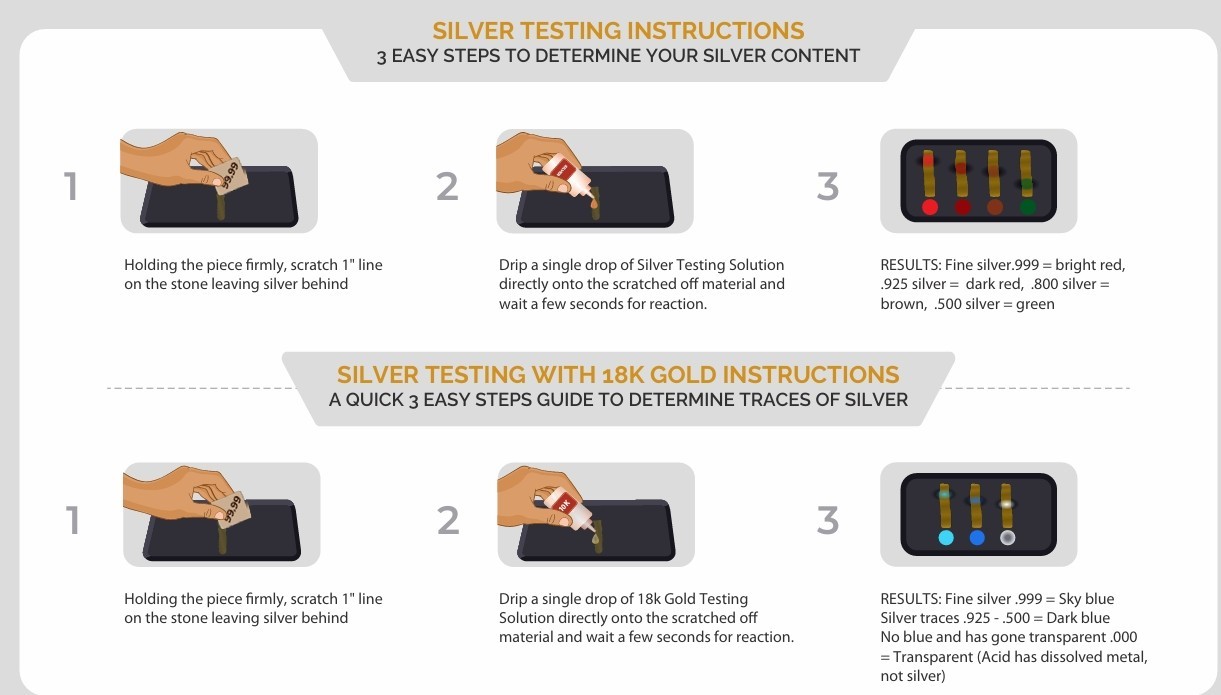 SILVER TESTING INSTRUCTIONS
3 EASY STEPS TO DETERMINE YOUR SILVER CONTENT

1

99.99

Holding the piece firmly, scratch 1" line on the stone leaving silver behind

2

Drip a single drop of Silver Testing Solution directly onto the scratched off material and wait a few seconds for reaction.

3

RESULTS: Fine silver.999 = bright red, .925 silver = dark red, .800 silver = brown, .500 silver = green

SILVER TESTING WITH 18K GOLD INSTRUCTIONS
A QUICK 3 EASY STEPS GUIDE TO DETERMINE TRACES OF SILVER

1

99.99

Holding the piece firmly, scratch 1" line on the stone leaving silver behind

2

18K

Drip a single drop of 18k Gold Testing Solution directly onto the scratched off material and wait a few seconds for reaction.

3

RESULTS: Fine silver .999 = Sky blue
Silver traces .925 - .500 = Dark blue
No blue and has gone transparent .000 = Transparent (Acid has dissolved metal, not silver)