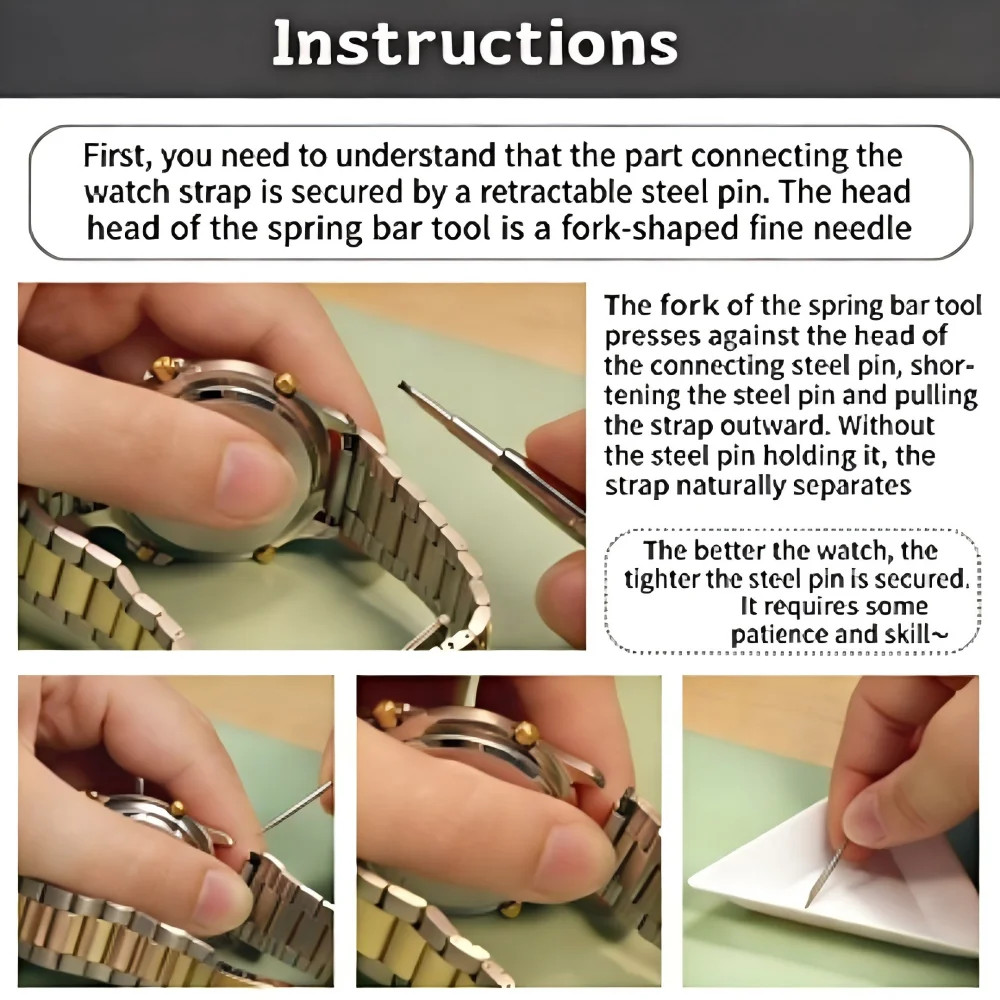 Instructions

First, you need to understand that the part connecting the watch strap is secured by a retractable steel pin. The head head of the spring bar tool is a fork-shaped fine needle

The fork of the spring bar tool presses against the head of the connecting steel pin, shortening the steel pin and pulling the strap outward. Without the steel pin holding it, the strap naturally separates

The better the watch, the tighter the steel pin is secured. It requires some patience and skill~